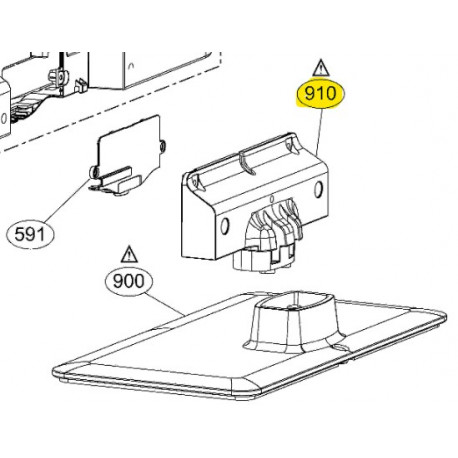 910

591

900