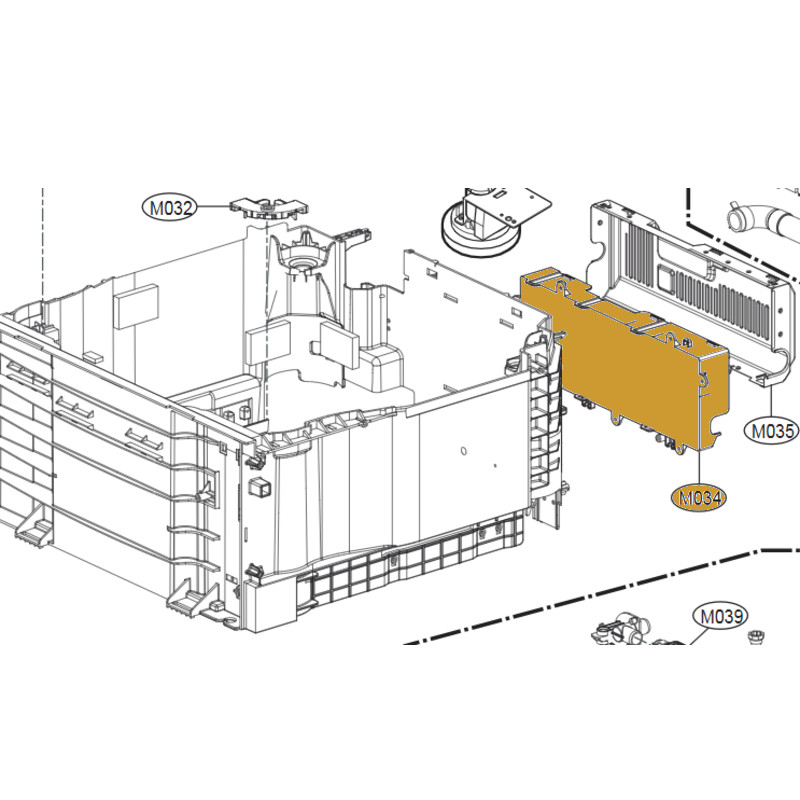 M032
M035
M034
M039