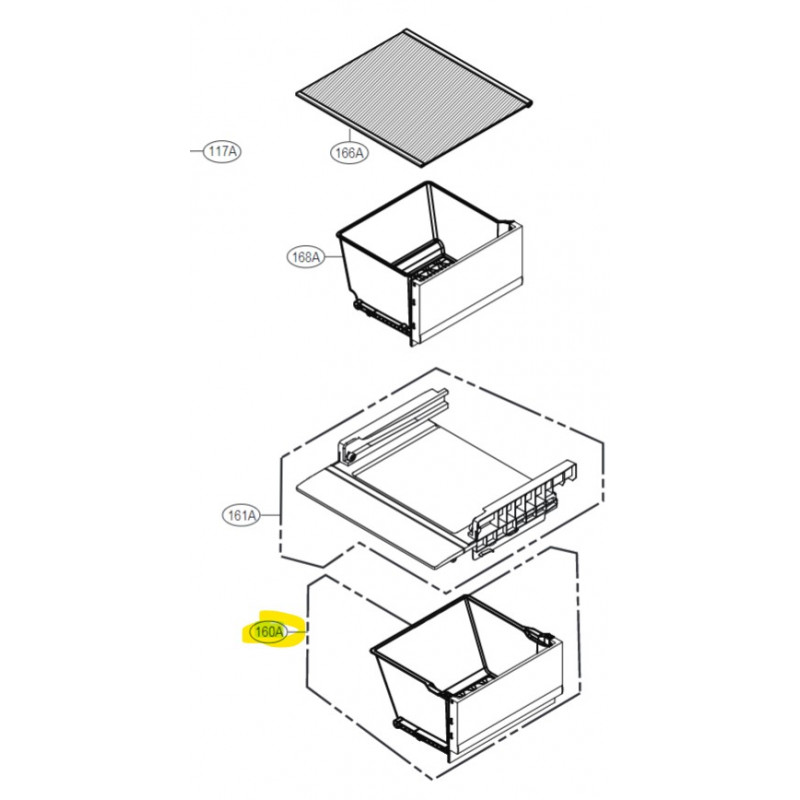 117A
166A
168A
161A
160A