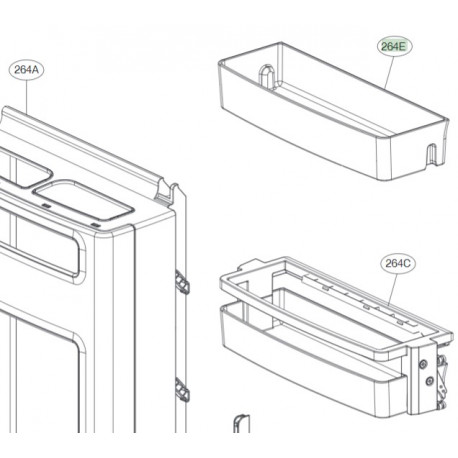 264A

264E

264C