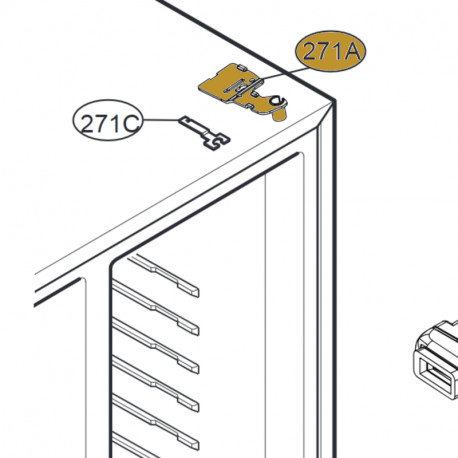 271A

271C