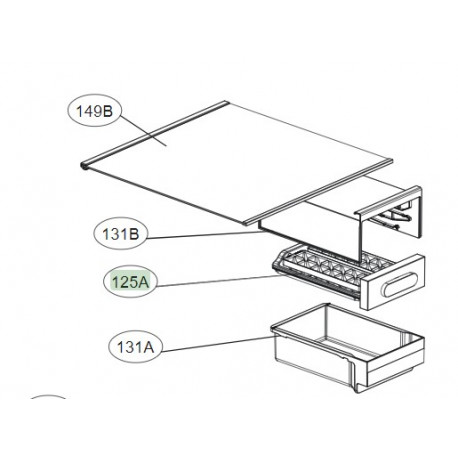 149B

131B

125A

131A