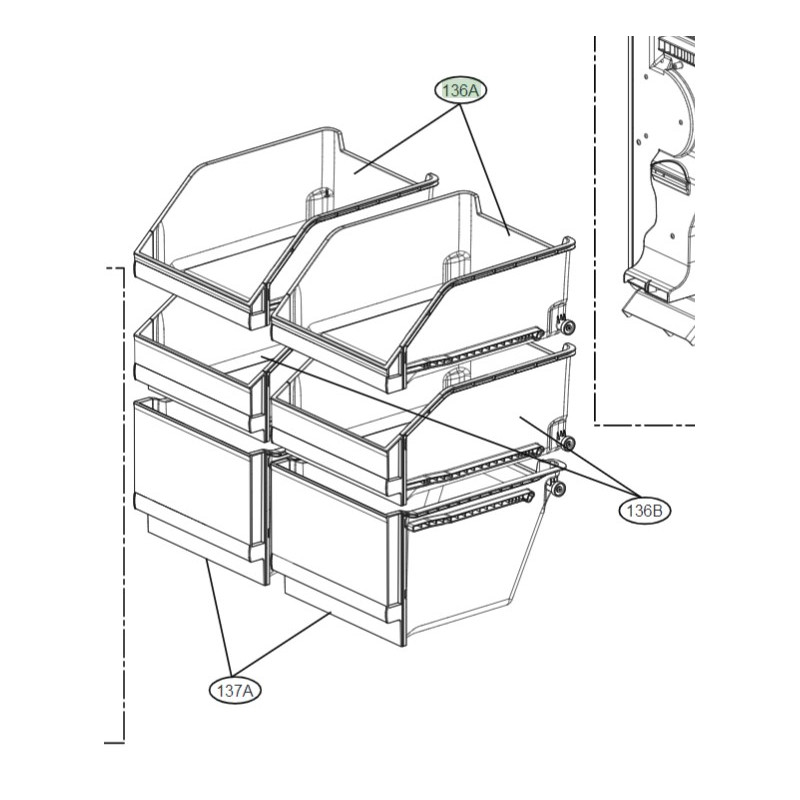 136A

136B

137A