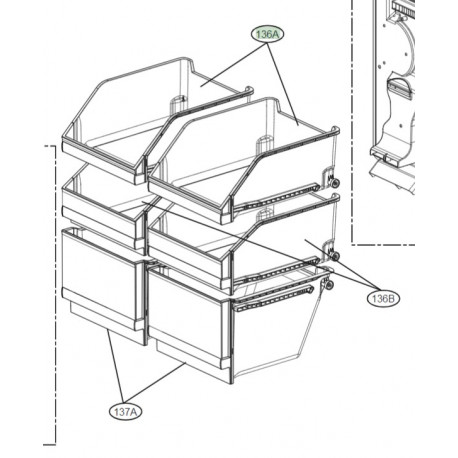 136A

136B

137A