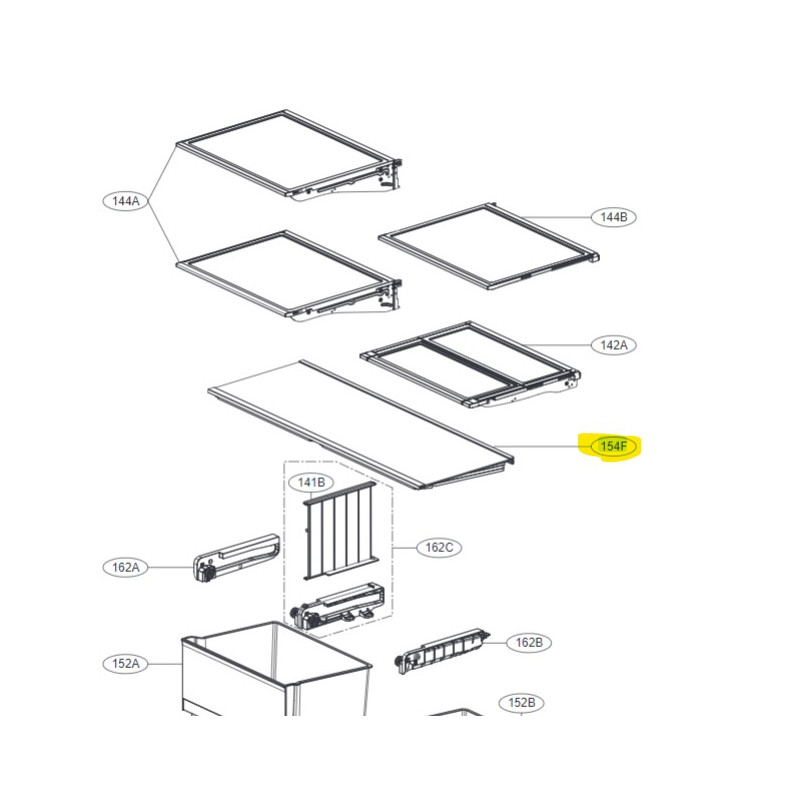 144A
144B
142A
154F
141B
162C
162A
162B
152A
152B