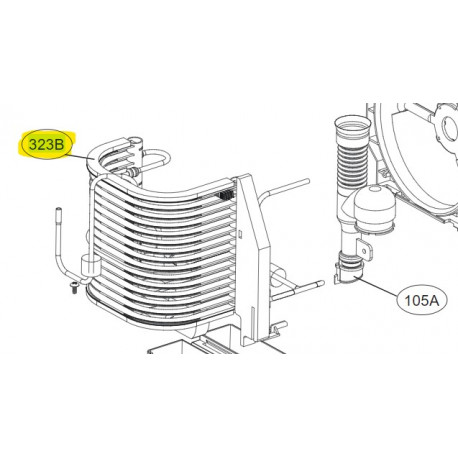 323B

105A