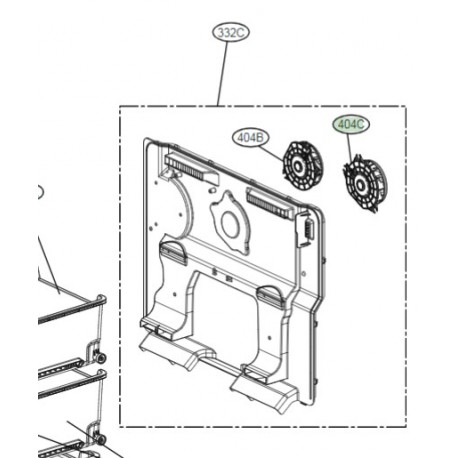 332C

404B

404C