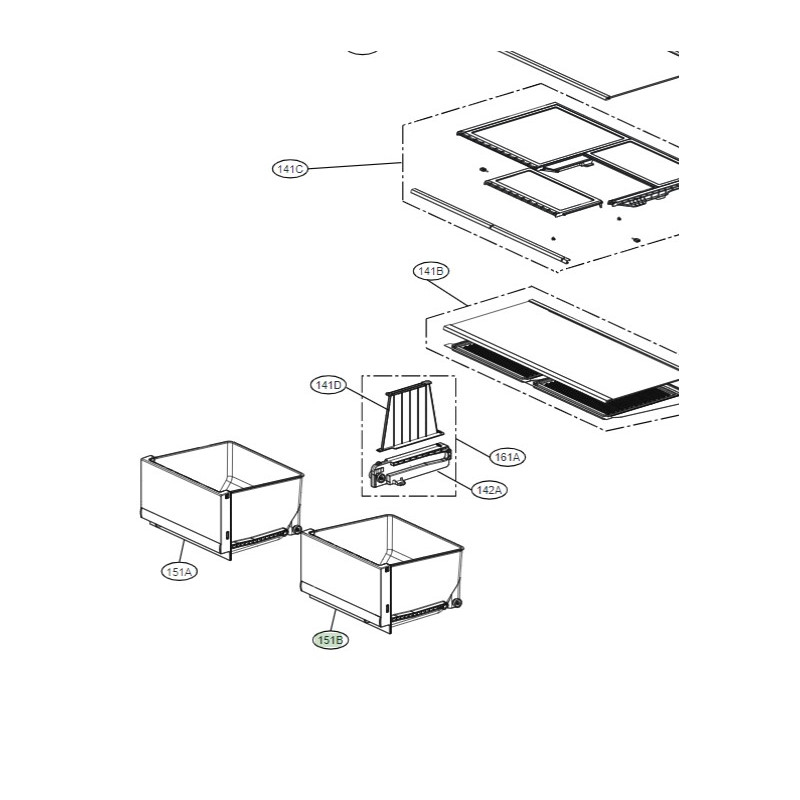 141C

141B

141D

161A

142A

151A

151B