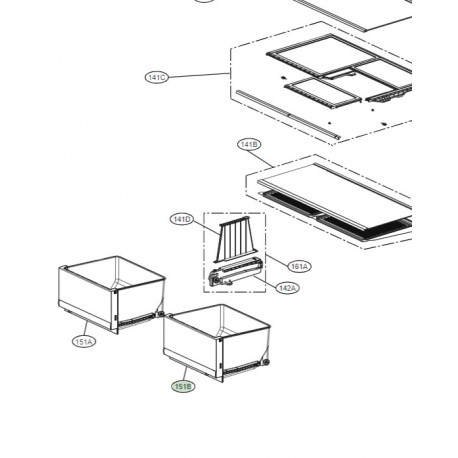 141C

141B

141D

161A

142A

151A

151B