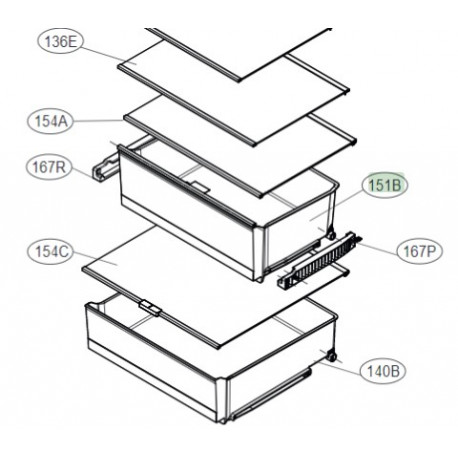 136E
154A
167R
151B
154C
167P
140B