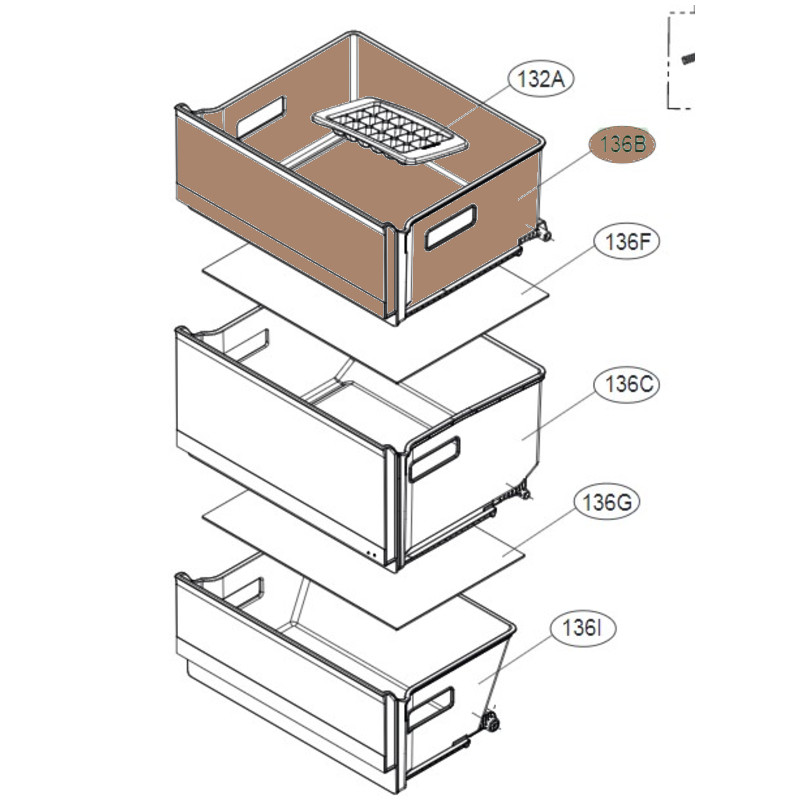 132A
136B
136F
136C
136G
136I