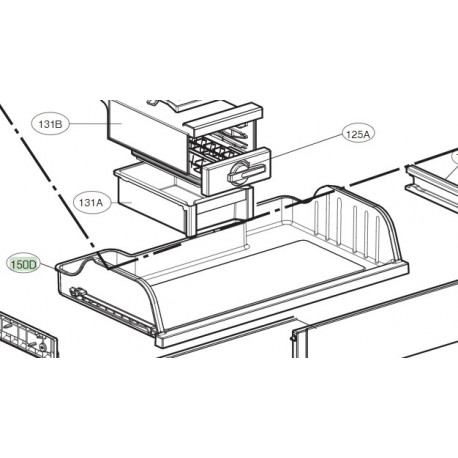 131B

125A

131A

150D