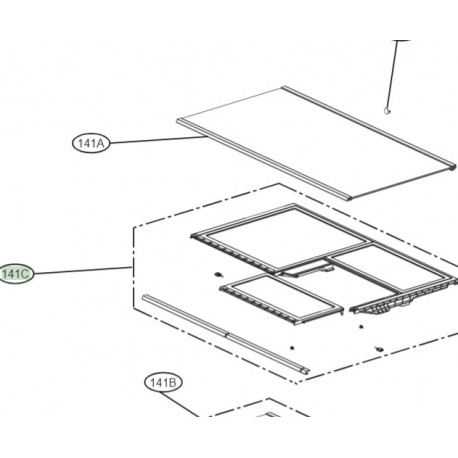 141A

141C

141B