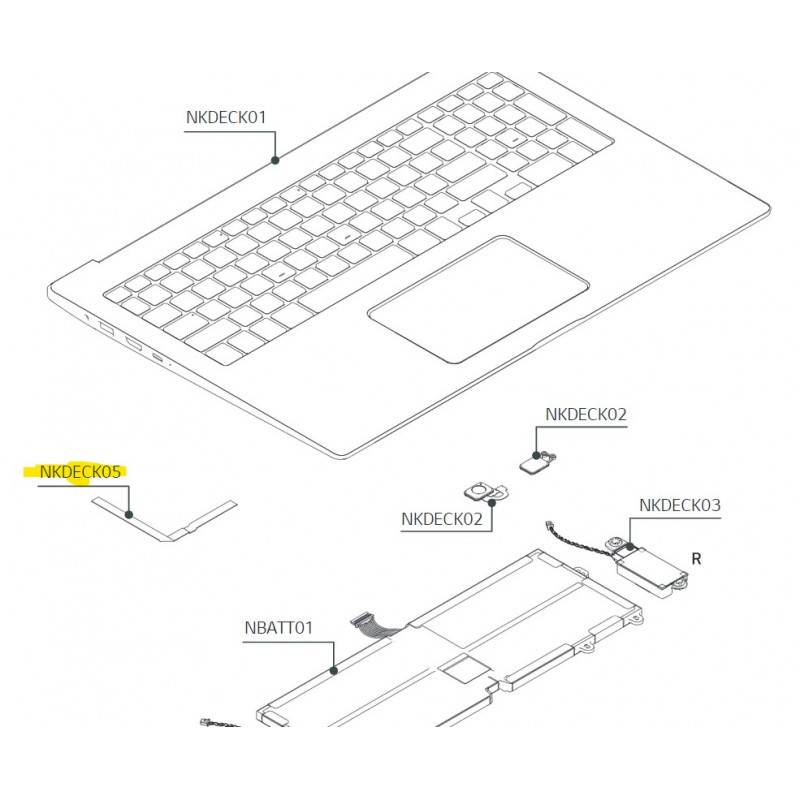 NKDECK01

NKDECK02

NKDECK05

NKDECK02

NKDECK03

R

NBATT01