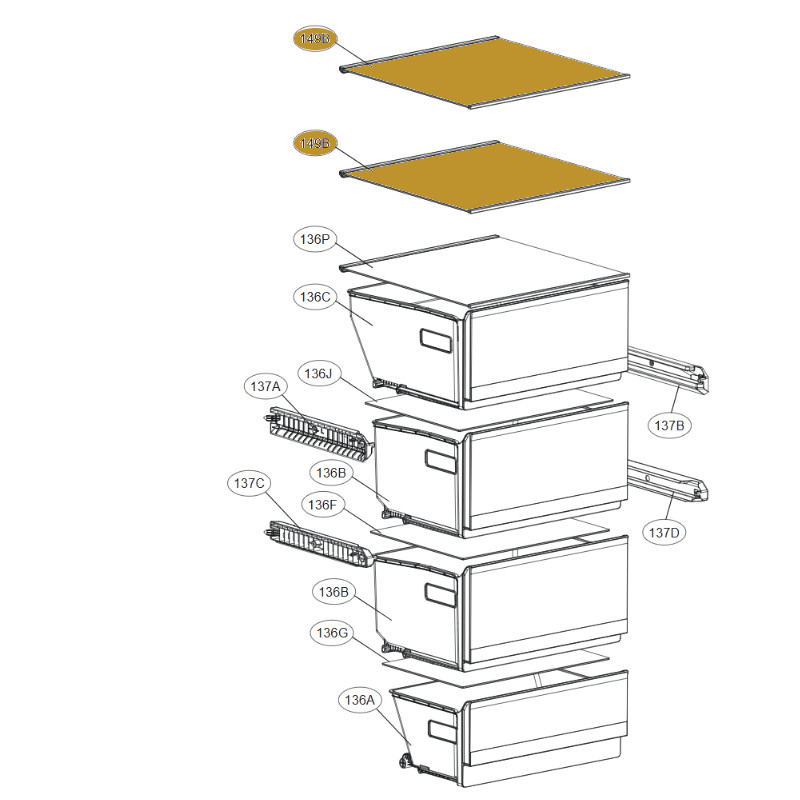 149B
149B
136P
136C
136J
137A
137B
136B
137C
136F
137D
136B
136G
136A