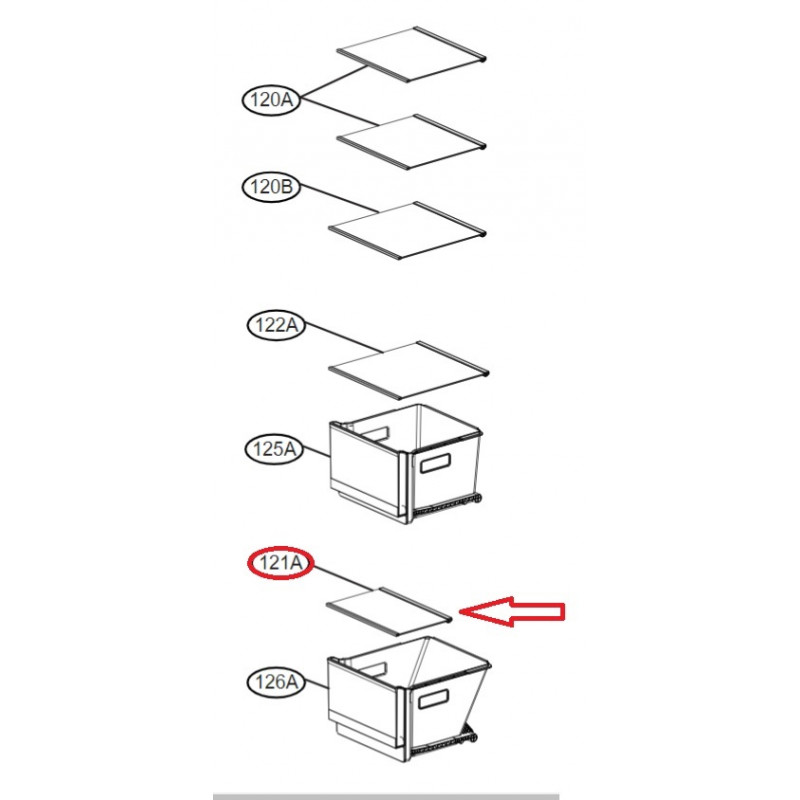 120A

120B

122A

125A

121A

126A