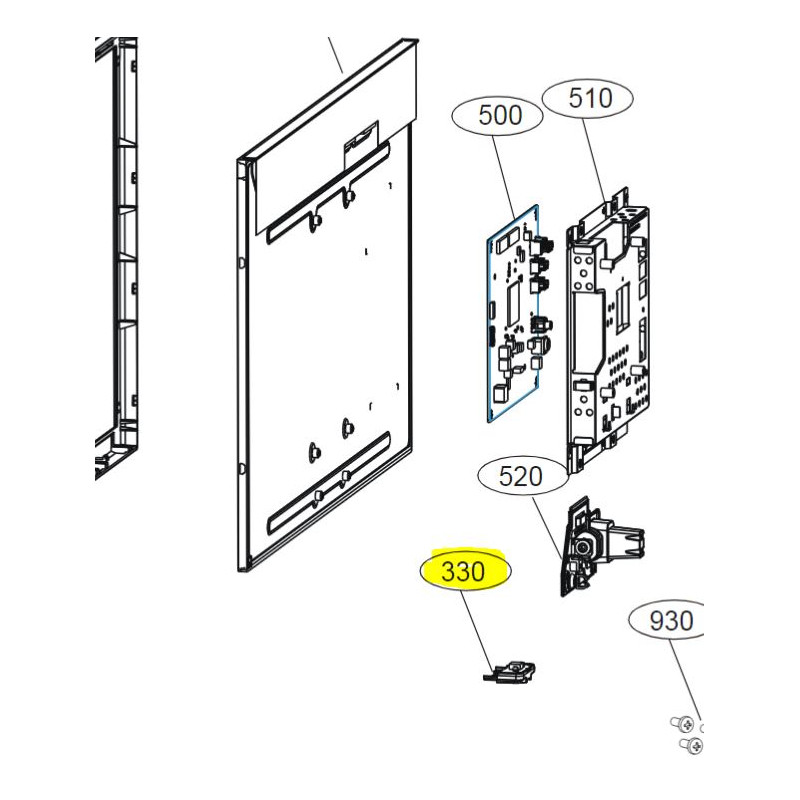 500
510
520
330
930