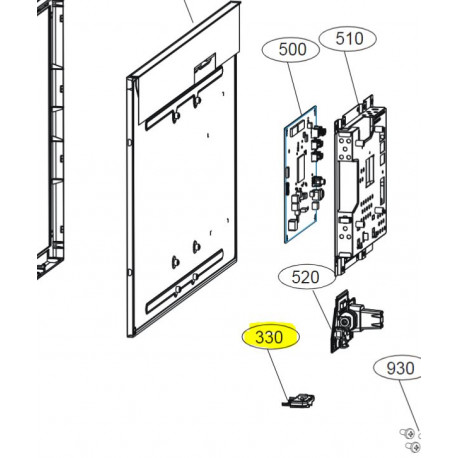 500
510
520
330
930