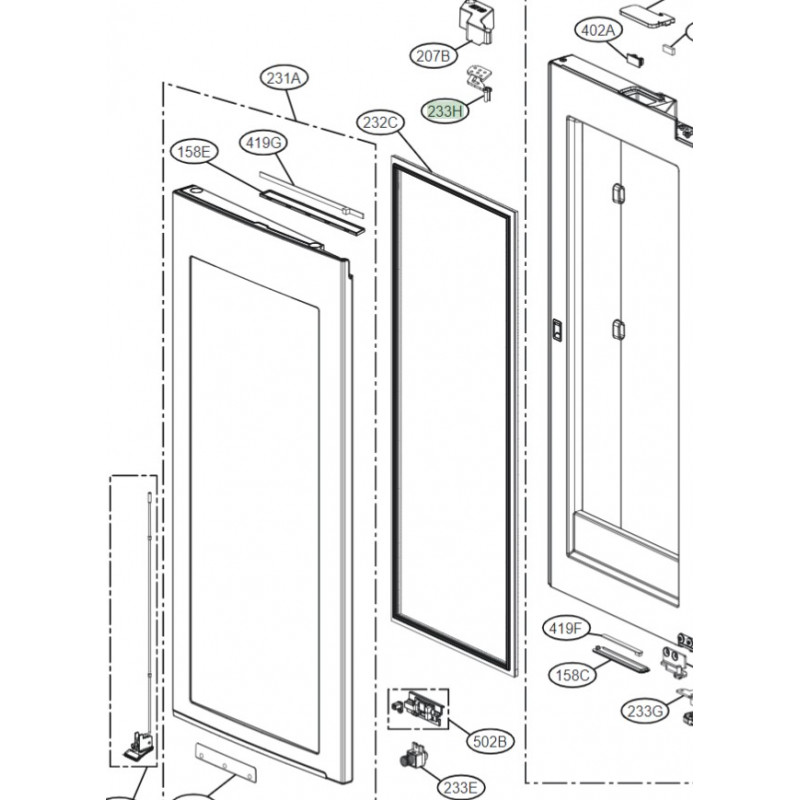 402A
207B
231A
233H
232C
158E
419G
419F
158C
233G
502B
233E