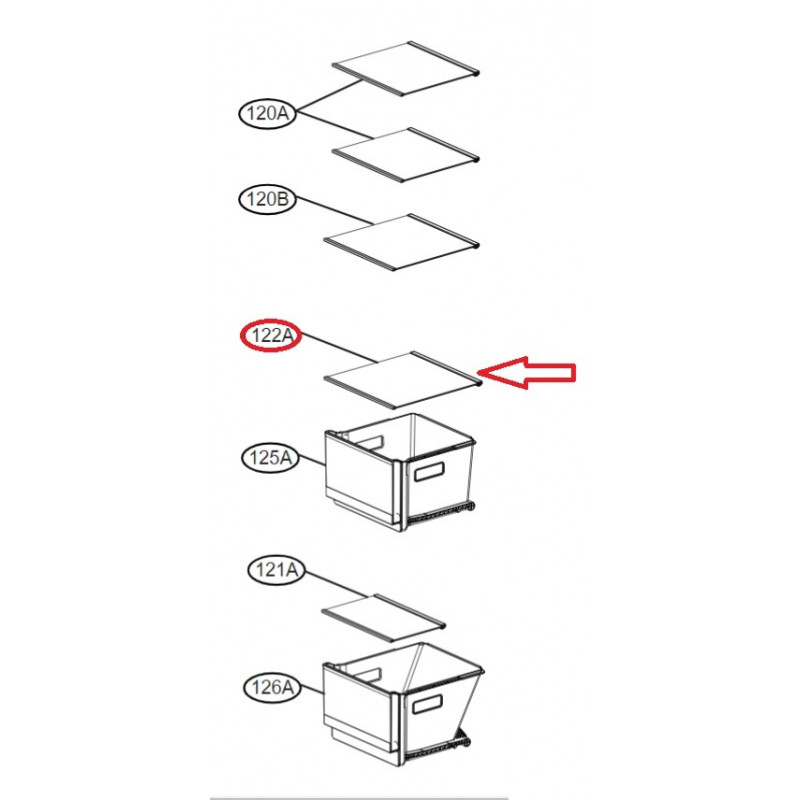 120A
120B
122A
125A
121A
126A