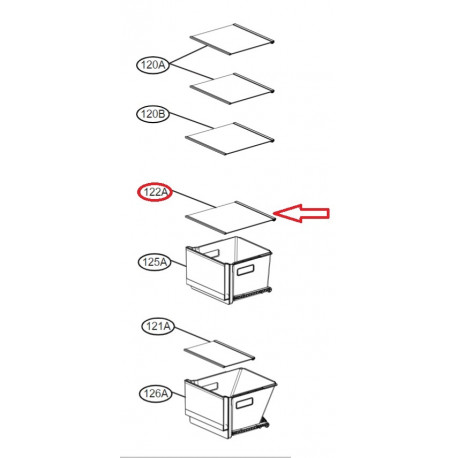 120A

120B

122A

125A

121A

126A