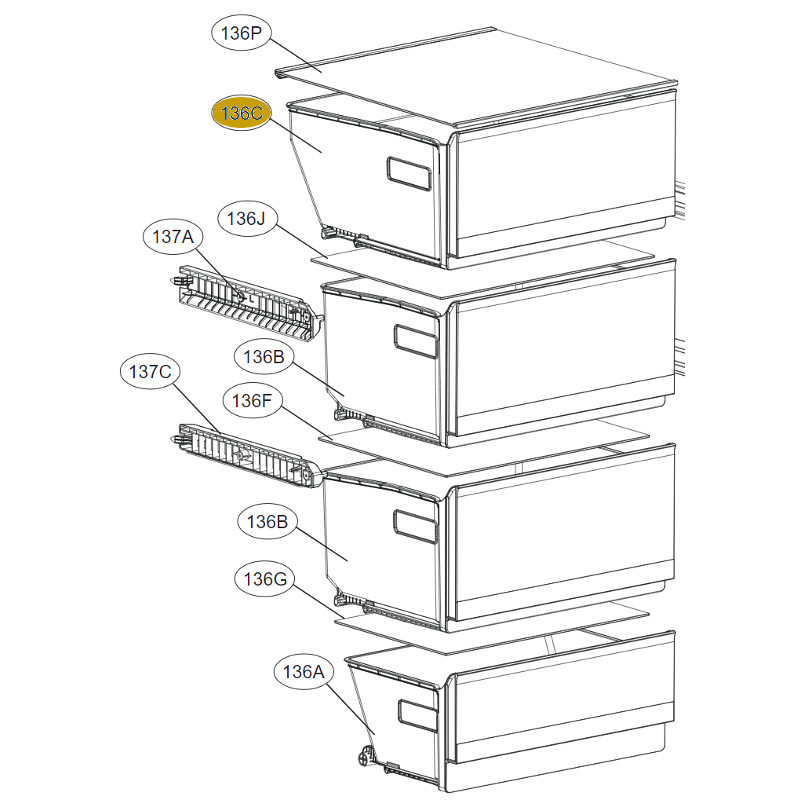 136P
136C
136J
137A
136B
137C
136F
136B
136G
136A