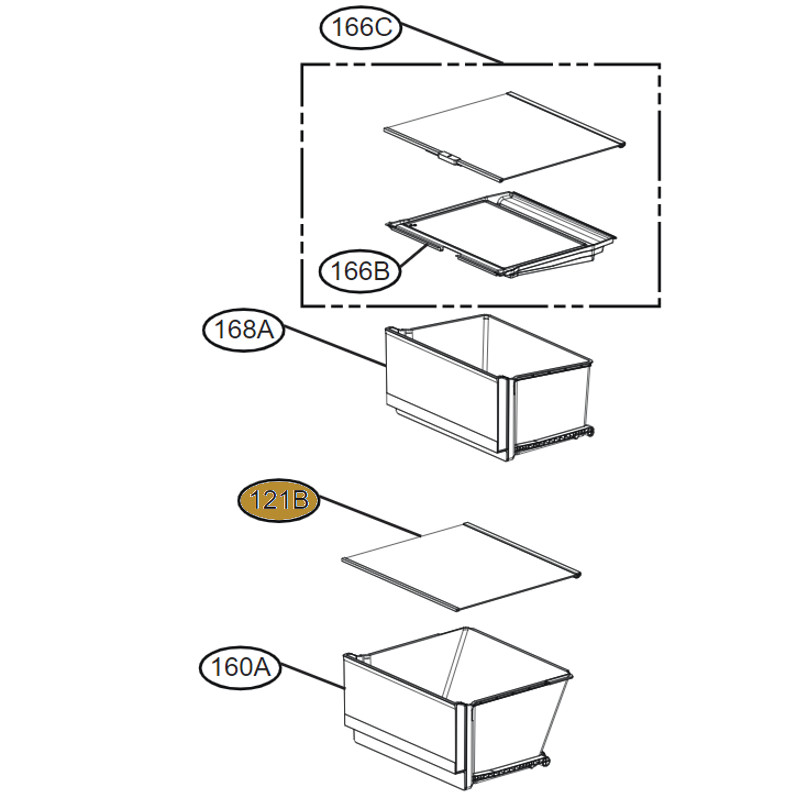 166C

166B

168A

121B

160A