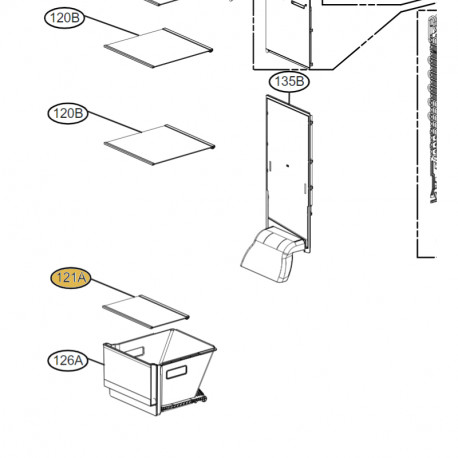 120B

135B

120B

121A

126A